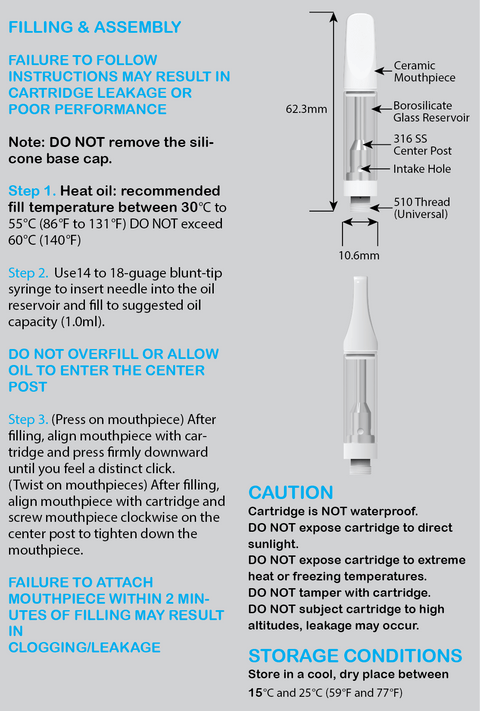 FILLING & ASSEMBLY

FAILURE TO FOLLOW INSTRUCTIONS MAY RESULT IN CARTRIDGE LEAKAGE OR POOR PERFORMANCE

Note: DO NOT remove the silicone base cap.

Step 1. Heat oil: recommended fill temperature between 30°C to 55°C (86°F to 131°F) DO NOT exceed 60°C (140°F)

Step 2. Use14 to 18-guage blunt-tip syringe to insert needle into the oil reservoir and fill to suggested oil capacity (1.0ml).

DO NOT OVERFILL OR ALLOW OIL TO ENTER THE CENTER POST

Step 3. (Press on mouthpiece) After filling, align mouthpiece with cartridge and press firmly downward until you feel a distinct click. (Twist on mouthpieces) After filling, align mouthpiece with cartridge and screw mouthpiece clockwise on the center post to tighten down the mouthpiece.

FAILURE TO ATTACH MOUTHPIECE WITHIN 2 MINUTES OF FILLING MAY RESULT IN
CLOGGING/LEAKAGE

62.3mm
Ceramic Mouthpiece
Borosilicate Glass Reservoir
316 SS Center Post
Intake Hole
510 Thread (Universal)
10.6mm

CAUTION
Cartridge is NOT waterproof.
DO NOT expose cartridge to direct sunlight.
DO NOT expose cartridge to extreme heat or freezing temperatures.
DO NOT tamper with cartridge.
DO NOT subject cartridge to high altitudes, leakage may occur.

STORAGE CONDITIONS
Store in a cool, dry place between 15°C and 25°C (59°F and 77°F)